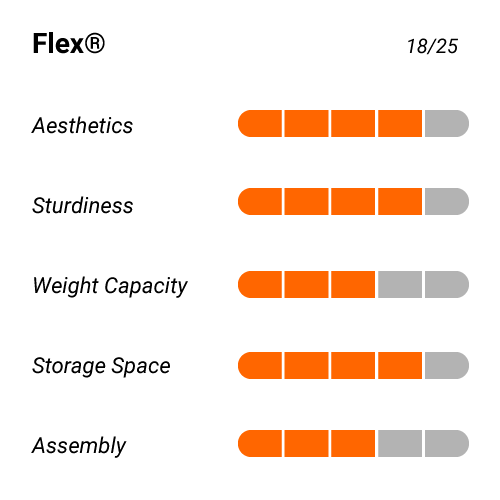 Flex® 18/25

Aesthetics

Sturdiness

Weight Capacity

Storage Space

Assembly