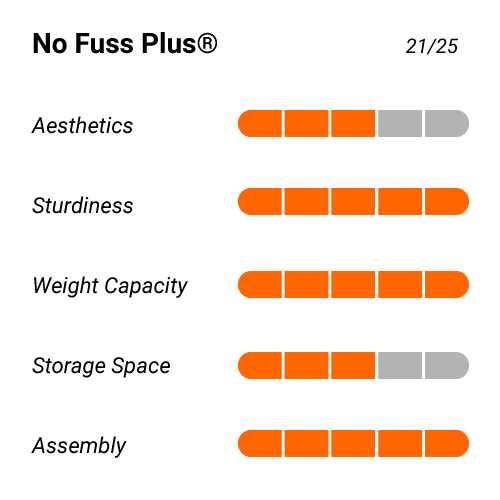 No Fuss Plus® 21/25

Aesthetics

Sturdiness

Weight Capacity

Storage Space

Assembly