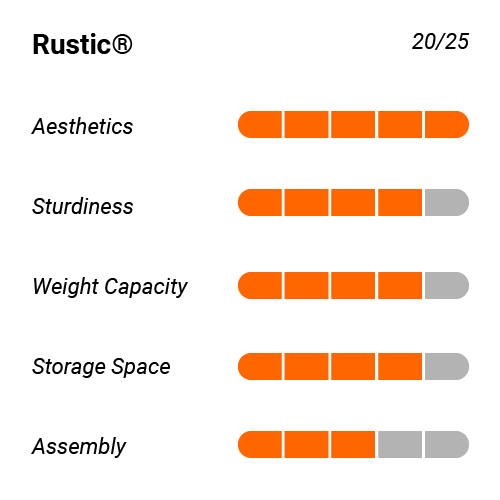 Rustic®

20/25

Aesthetics

Sturdiness

Weight Capacity

Storage Space

Assembly