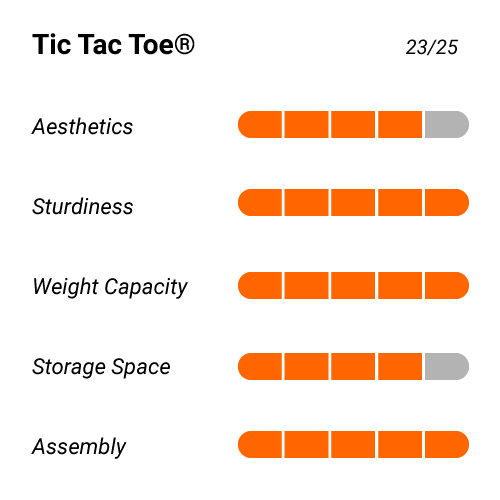 Tic Tac Toe® 23/25

Aesthetics

Sturdiness

Weight Capacity

Storage Space

Assembly